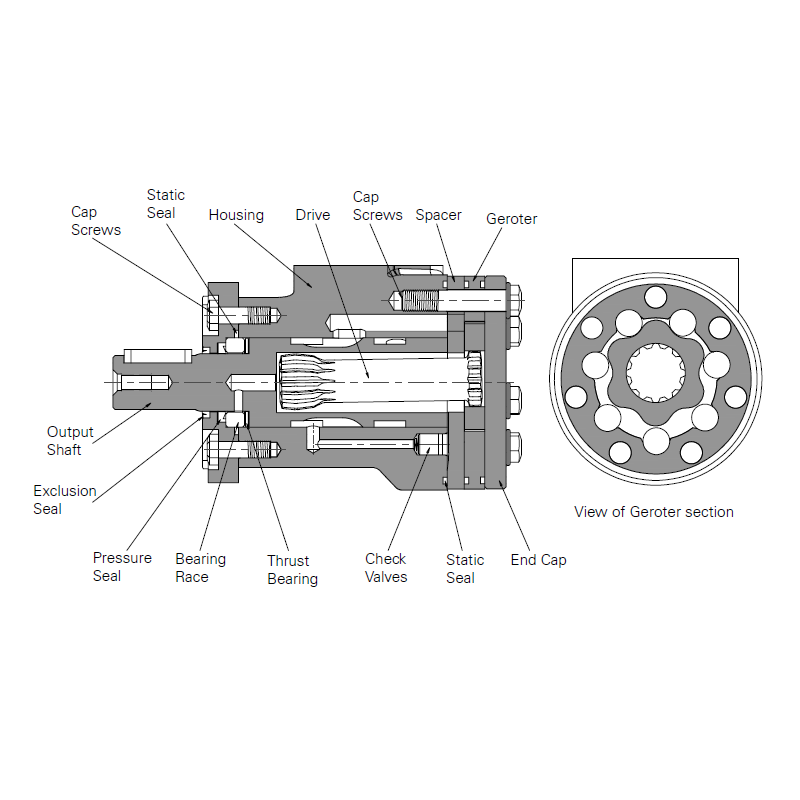 Cap Screws

Static Seal

Housing

Drive

Cap Screws

Spacer

Geroter

Output Shaft

Exclusion Seal

Pressure Seal

Bearing Race

Thrust Bearing

Check Valves

Static Seal

End Cap

View of Geroter section